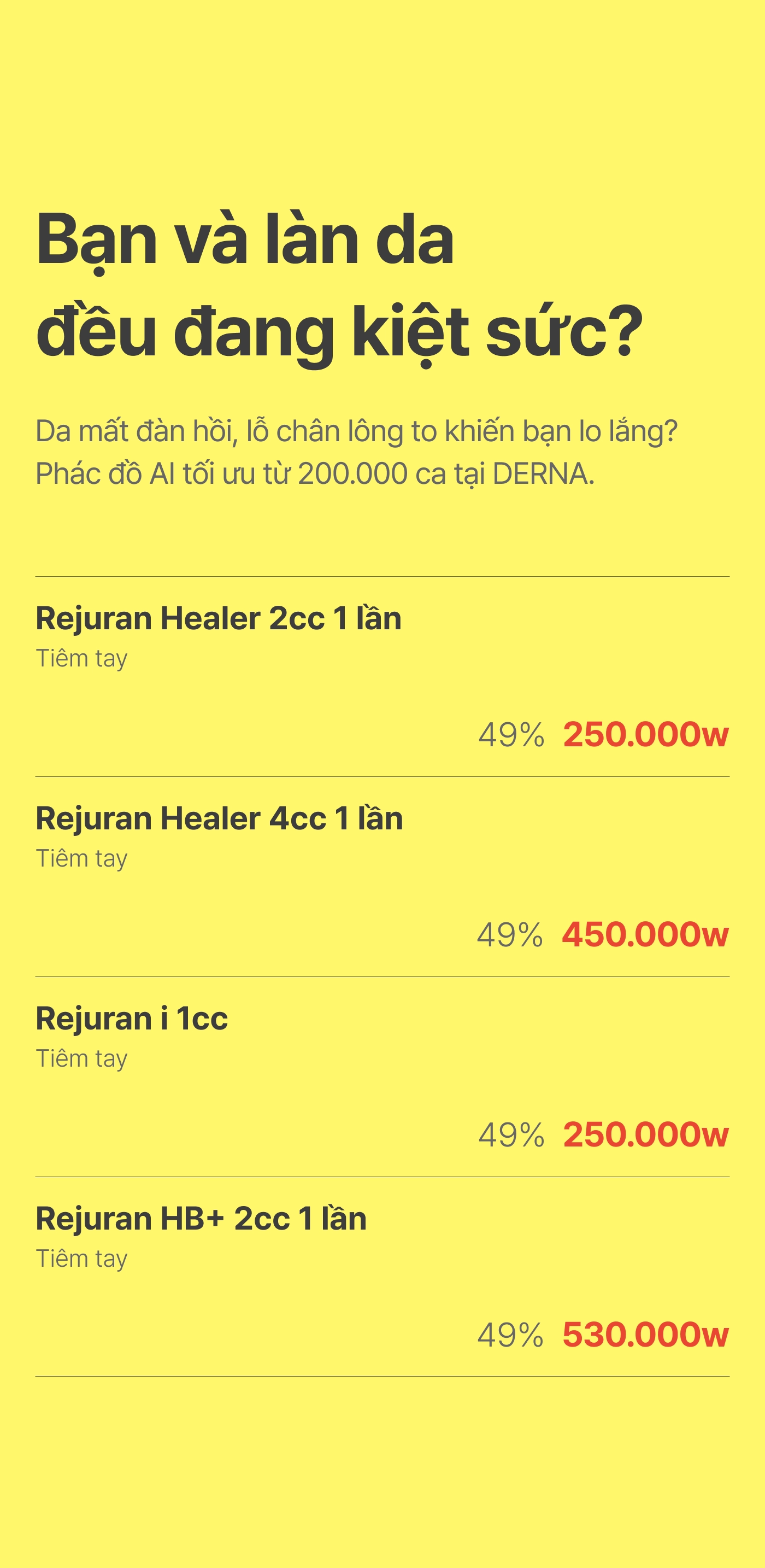 Bạn và làn da
đều đang kiệt sức?

Da mất đàn hồi, lỗ chân lông to khiến bạn lo lắng?
Phác đồ AI tối ưu từ 200.000 ca tại DERNA.

Rejuran Healer 2cc 1 lần
Tiêm tay

49% 250.000w

Rejuran Healer 4cc 1 lần
Tiêm tay

49% 450.000w

Rejuran i 1cc
Tiêm tay

49% 250.000w

Rejuran HB+ 2cc 1 lần
Tiêm tay

49% 530.000w