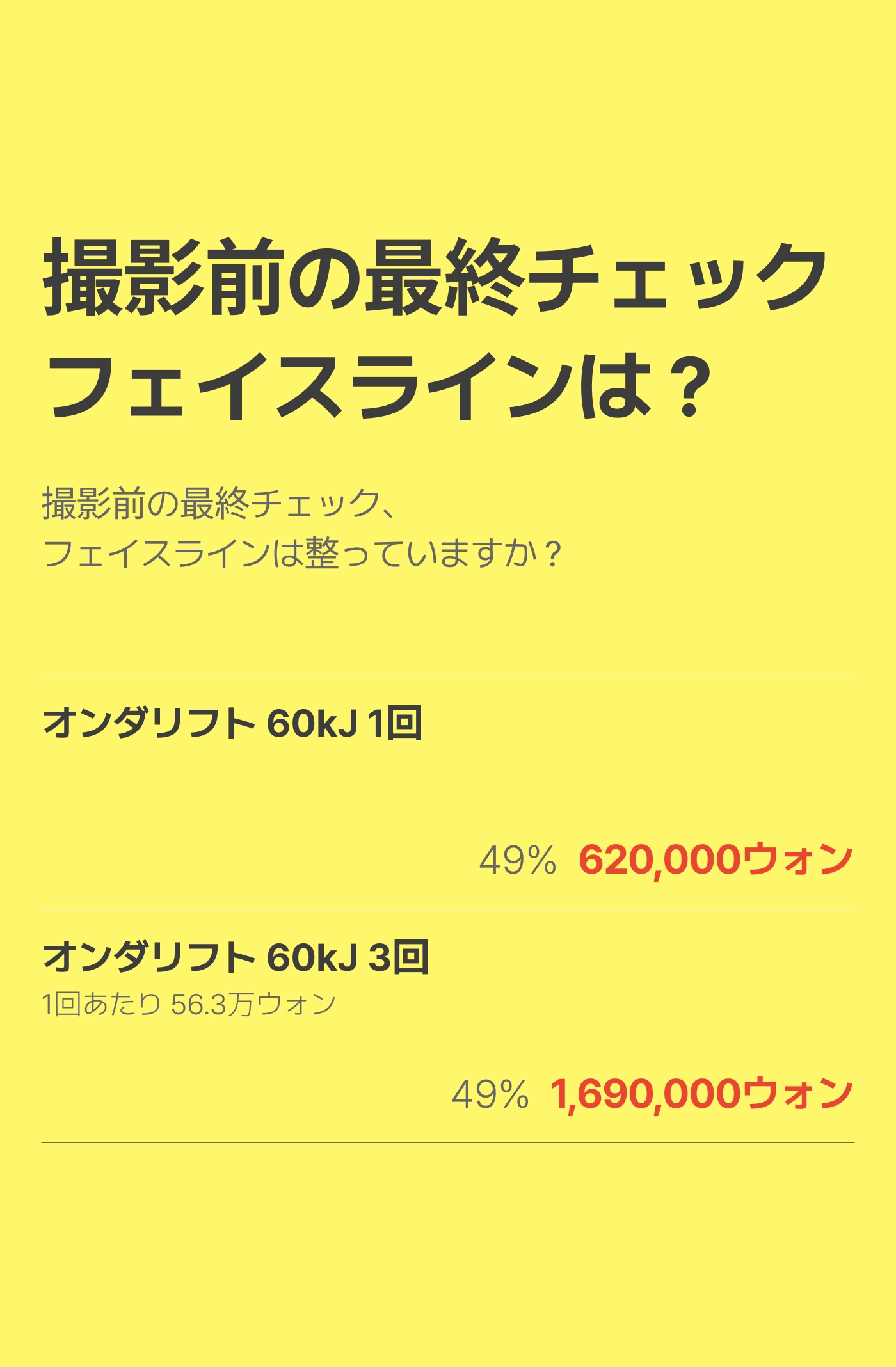 撮影前の最終チェック
フェイスラインは？

撮影前の最終チェック、
フェイスラインは整っていますか？

オンダリフト 60kJ 1回

49% 620,000ウォン

オンダリフト 60kJ 3回
1回あたり 56.3万ウォン

49% 1,690,000ウォン