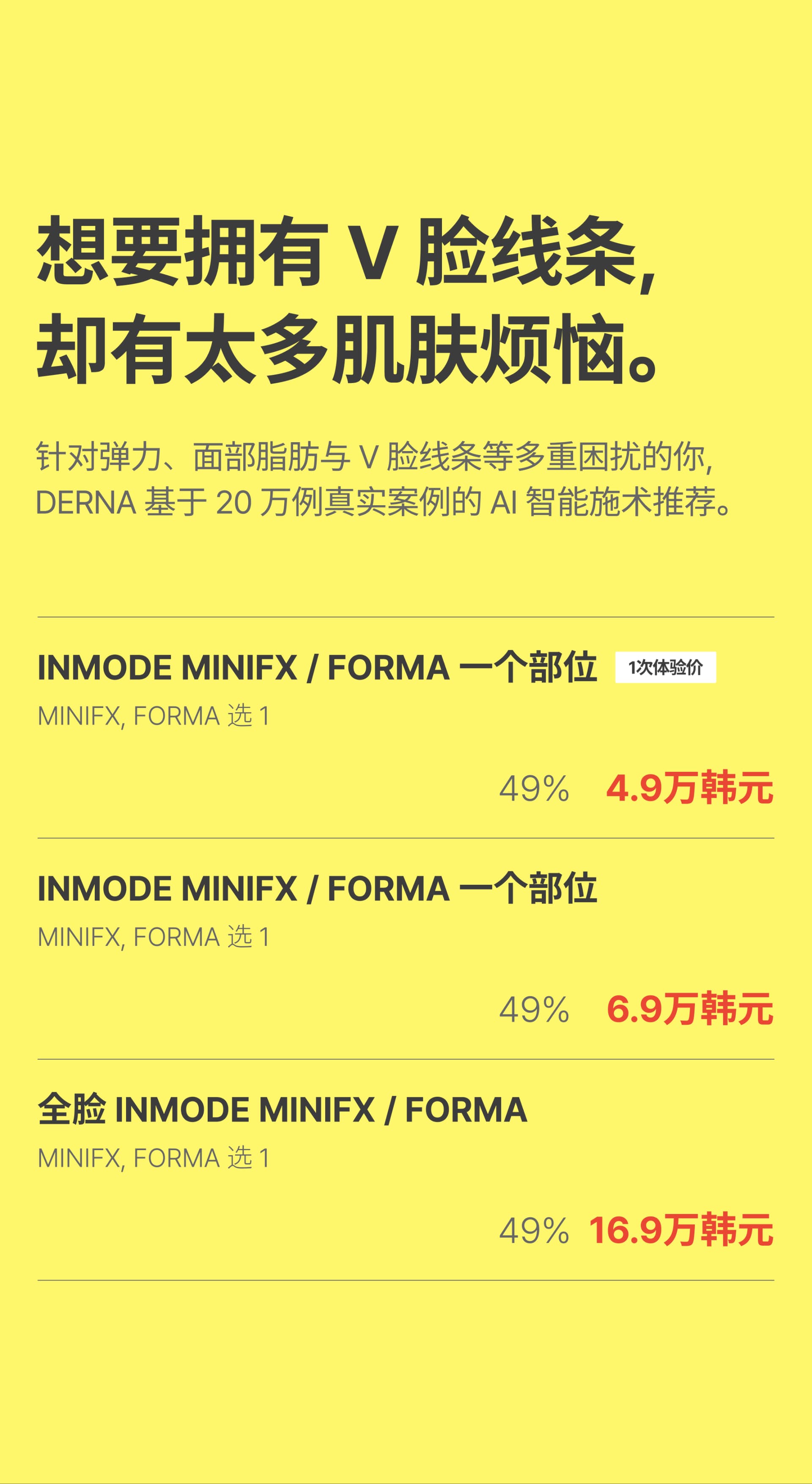 想要拥有 V 脸线条,
却有太多肌肤烦恼。

针对弹力、面部脂肪与 V 脸线条等多重困扰的你,
DERNA 基于 20 万例真实案例的 AI 智能施术推荐。

INMODE MINIFX / FORMA 一个部位 1次体验价
MINIFX, FORMA 选 1

49% 4.9万韩元

INMODE MINIFX / FORMA 一个部位
MINIFX, FORMA 选 1

49% 6.9万韩元

全脸 INMODE MINIFX / FORMA
MINIFX, FORMA 选 1

49% 16.9万韩元